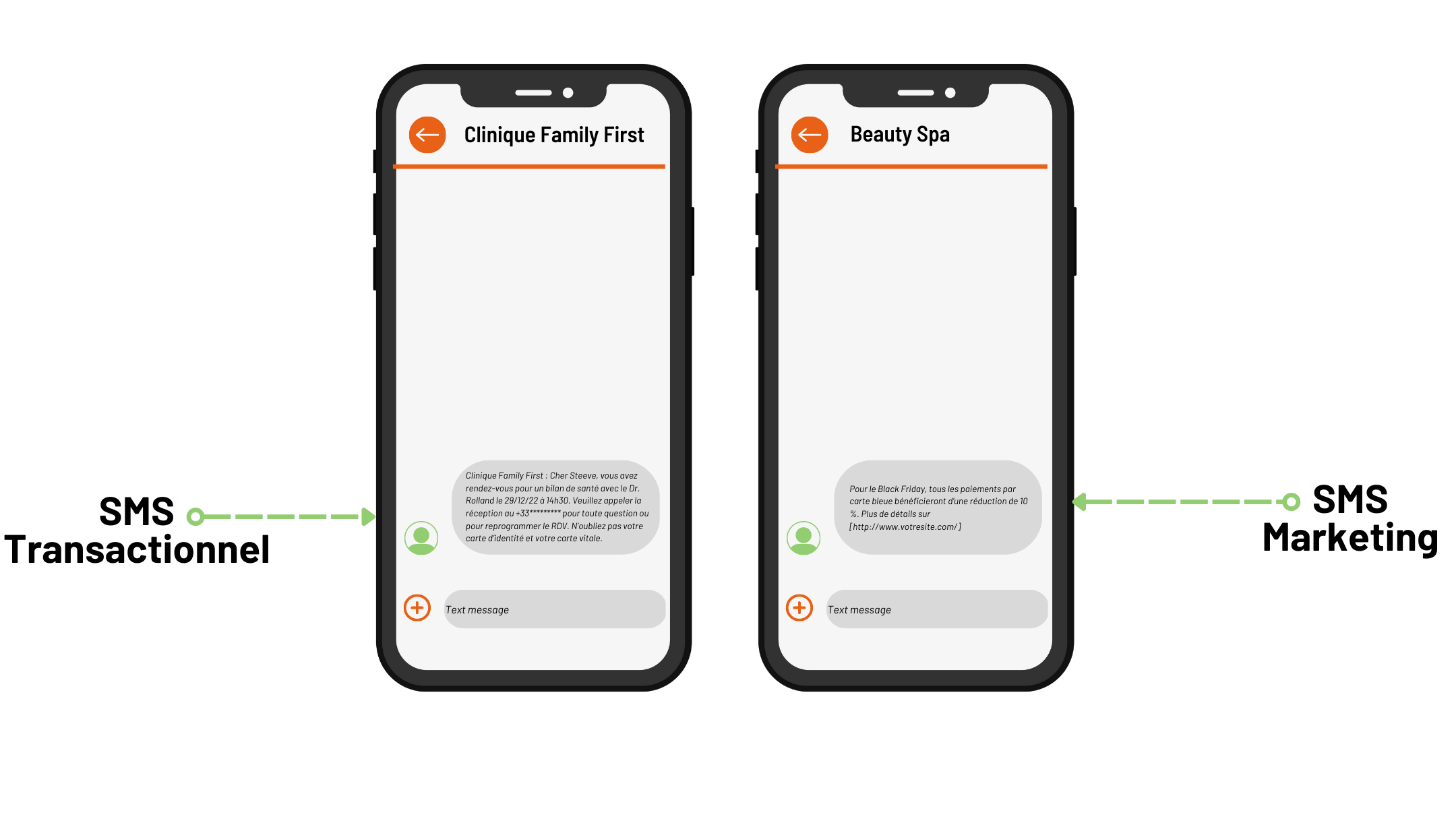 SMS Transactionnel

Clinique Family First

Clinique Family First : Cher Steeve, vous avez rendez-vous pour un bilan de santé avec le Dr. Rolland le 29/12/22 à 14h30. Veuillez appeler la réception au +33********* pour toute question ou pour reprogrammer le RDV. N'oubliez pas votre carte d'identité et votre carte vitale.

Text message

Beauty Spa

Pour le Black Friday, tous les paiements par carte bleue bénéficieront d'une réduction de 10 %. Plus de détails sur [http://www.votresite.com/]

Text message

SMS Marketing