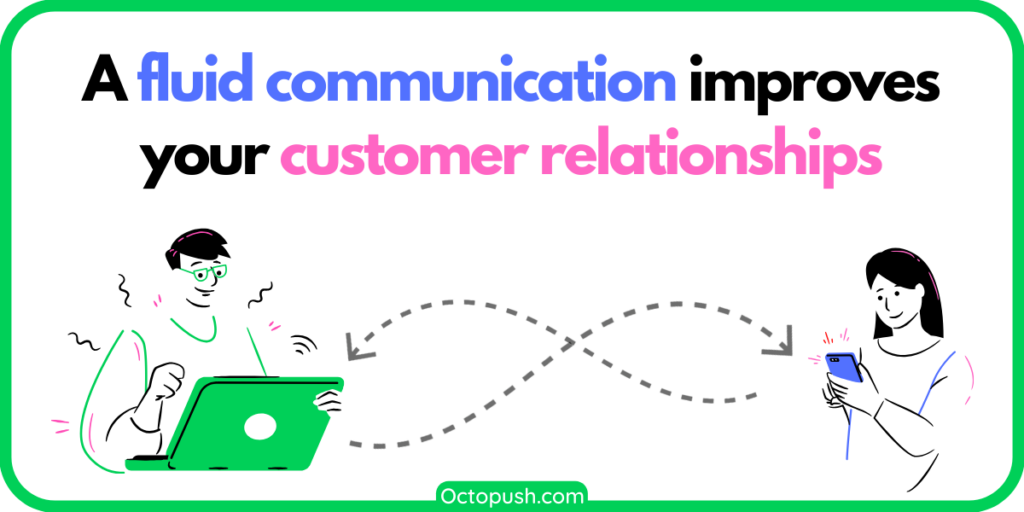 A fluid communication improves your customer relationships

Octopush.com